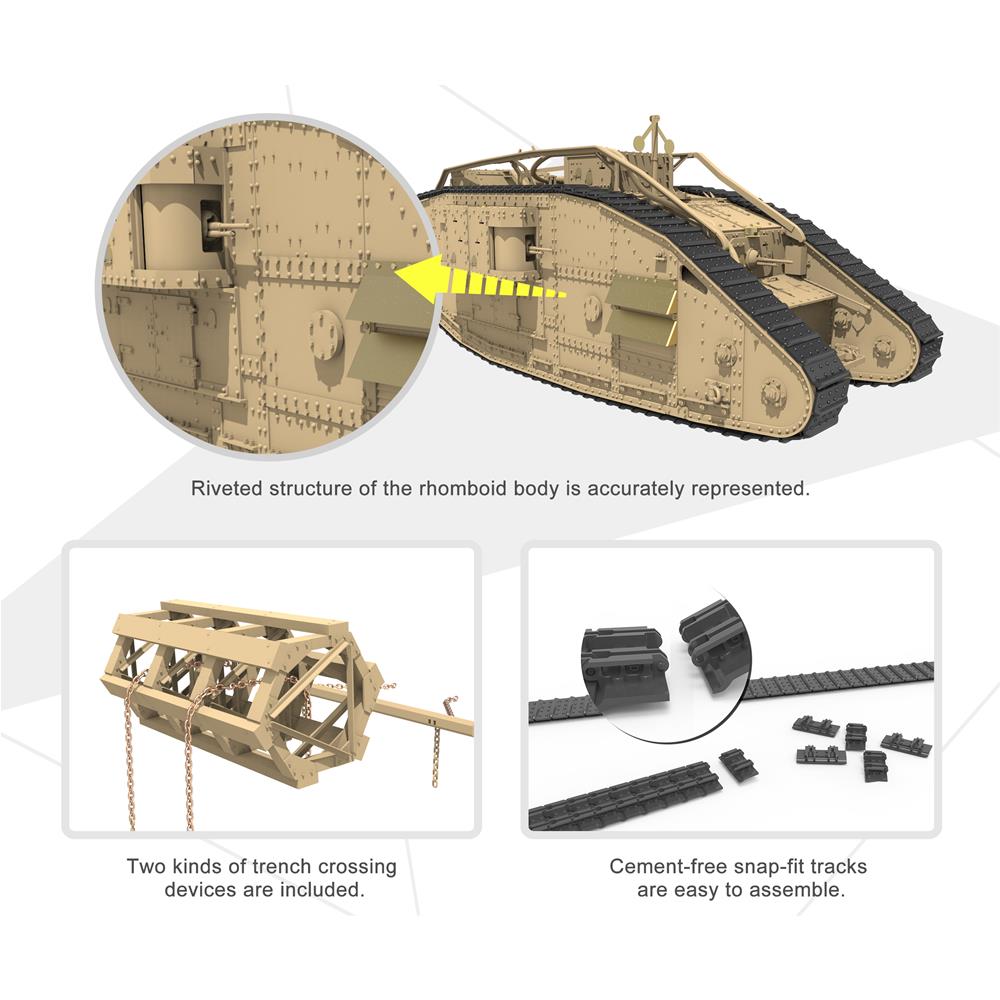 Riveted structure of the rhomboid body is accurately represented.

Two kinds of trench crossing devices are included.

Cement-free snap-fit tracks are easy to assemble.