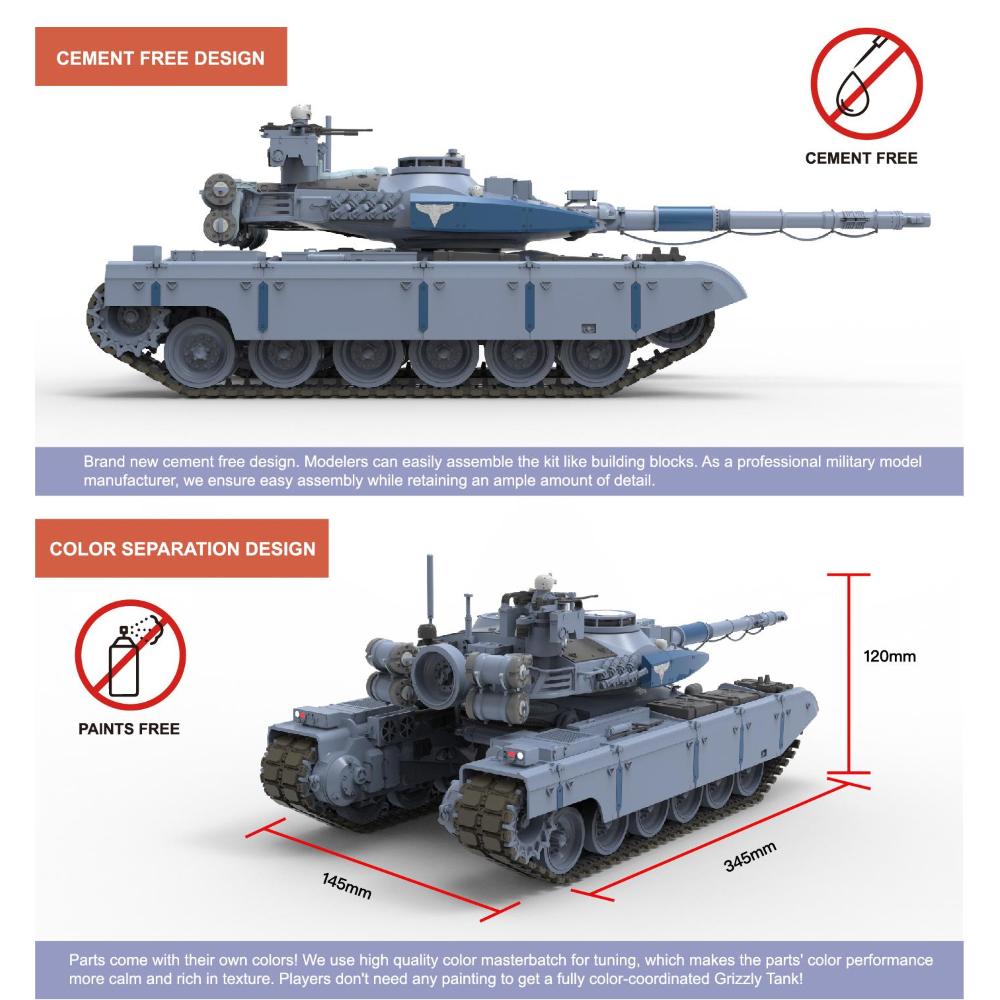 CEMENT FREE DESIGN

CEMENT FREE

Brand new cement free design. Modelers can easily assemble the kit like building blocks. As a professional military model manufacturer, we ensure easy assembly while retaining an ample amount of detail.

COLOR SEPARATION DESIGN

PAINTS FREE

120mm

145mm

345mm

Parts come with their own colors! We use high quality color masterbatch for tuning, which makes the parts' color performance more calm and rich in texture. Players don't need any painting to get a fully color-coordinated Grizzly Tank!