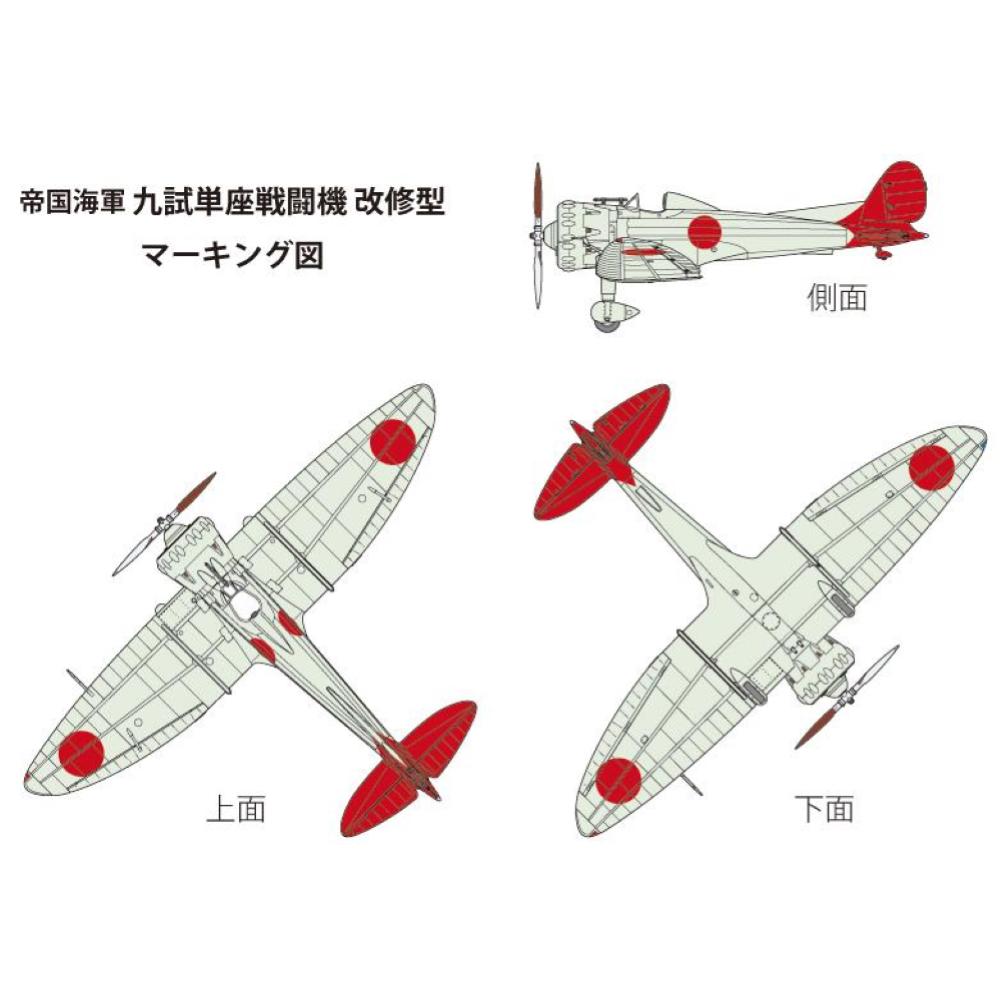 帝国海軍 九試単座戦闘機 改修型
マーキング図

側面

上面

下面