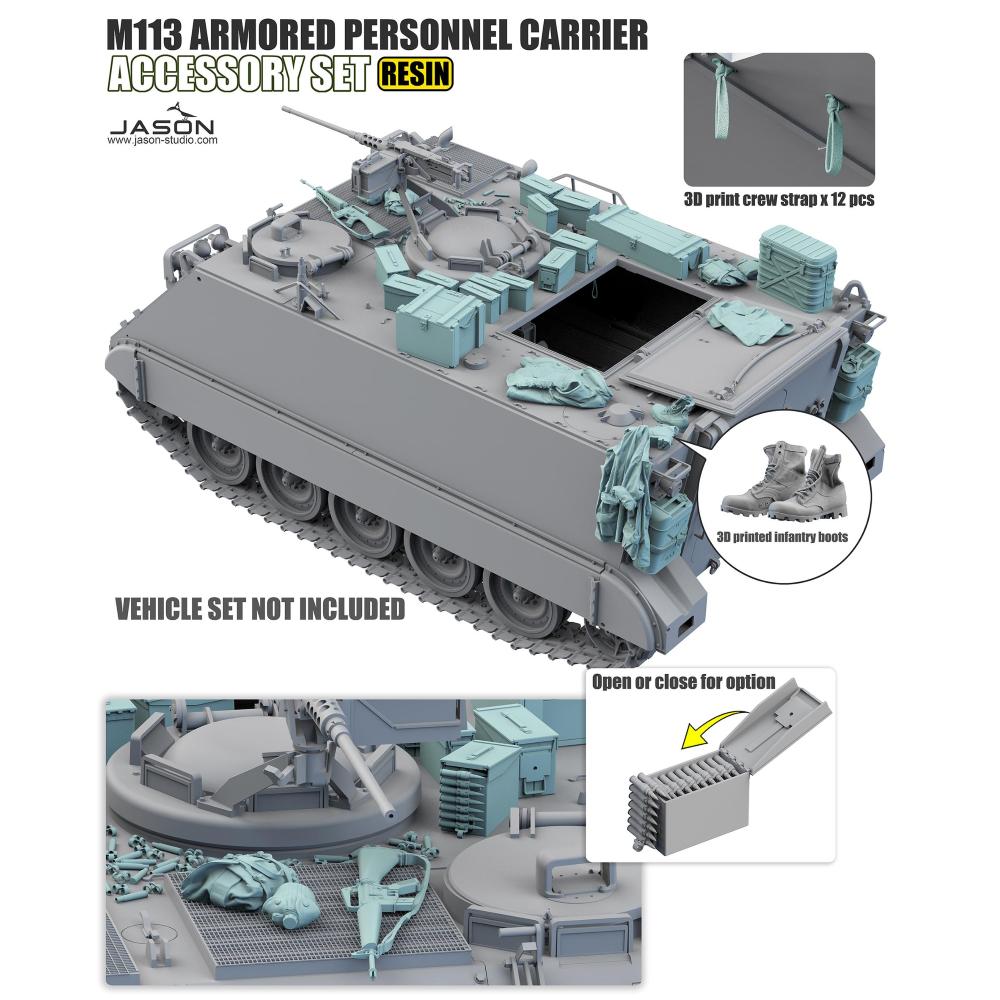 M113 ARMORED PERSONNEL CARRIER
ACCESSORY SET RESIN

JASON
www.jason-studio.com

3D print crew strap x 12 pcs

3D printed infantry boots

VEHICLE SET NOT INCLUDED

Open or close for option