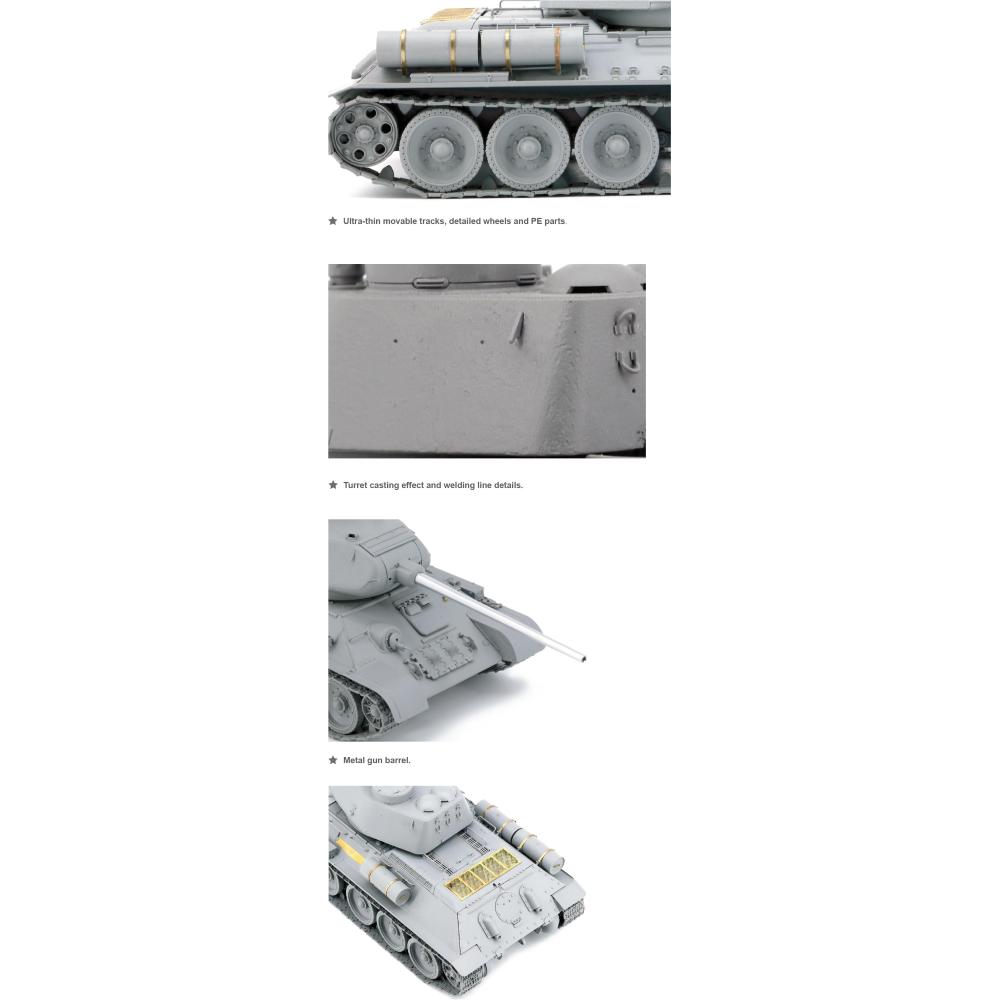 ★ Ultra-thin movable tracks, detailed wheels and PE parts.

★ Turret casting effect and welding line details.

★ Metal gun barrel.