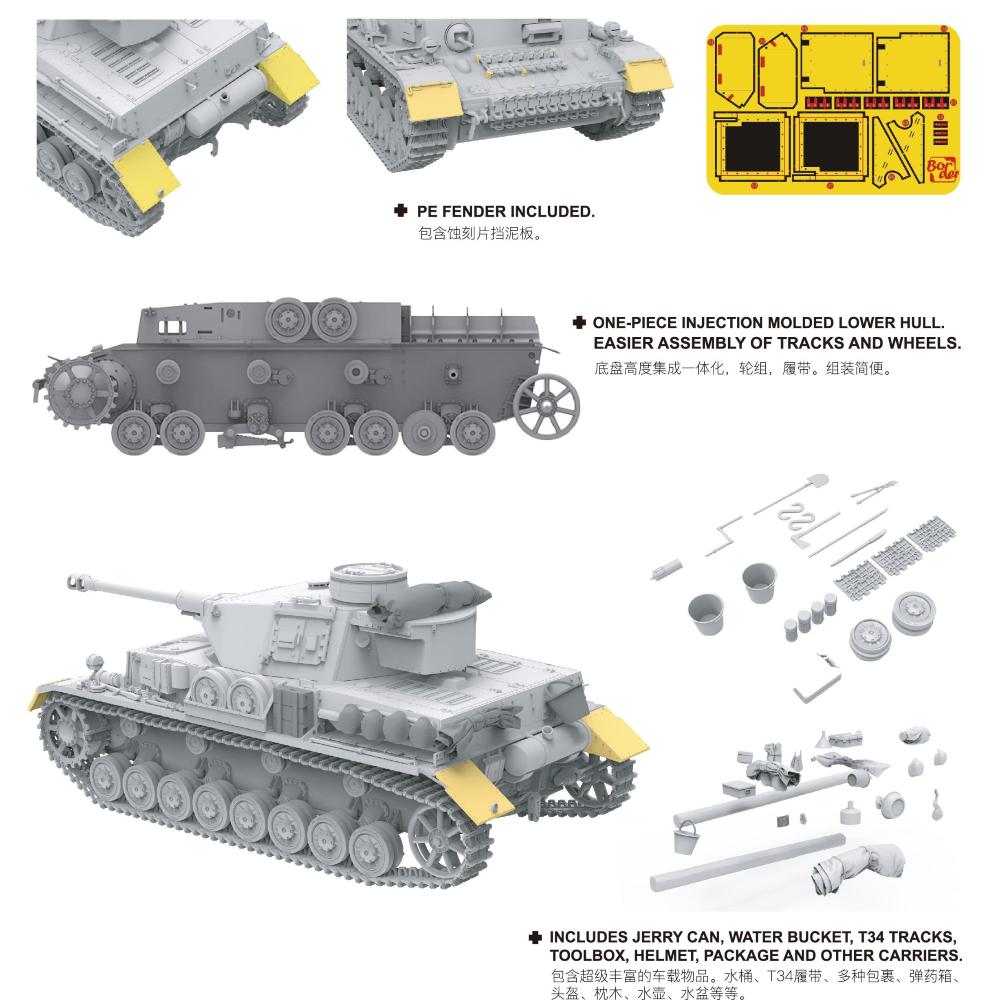 Border

PE FENDER INCLUDED.
包含蚀刻片挡泥板。

ONE-PIECE INJECTION MOLDED LOWER HULL. EASIER ASSEMBLY OF TRACKS AND WHEELS.
底盘高度集成一体化，轮组，履带。组装简便。

INCLUDES JERRY CAN, WATER BUCKET, T34 TRACKS, TOOLBOX, HELMET, PACKAGE AND OTHER CARRIERS.
包含超级丰富的车载物品。水桶、T34履带、多种包裹、弹药箱、头盔、枕木、水壶、水盆等等。