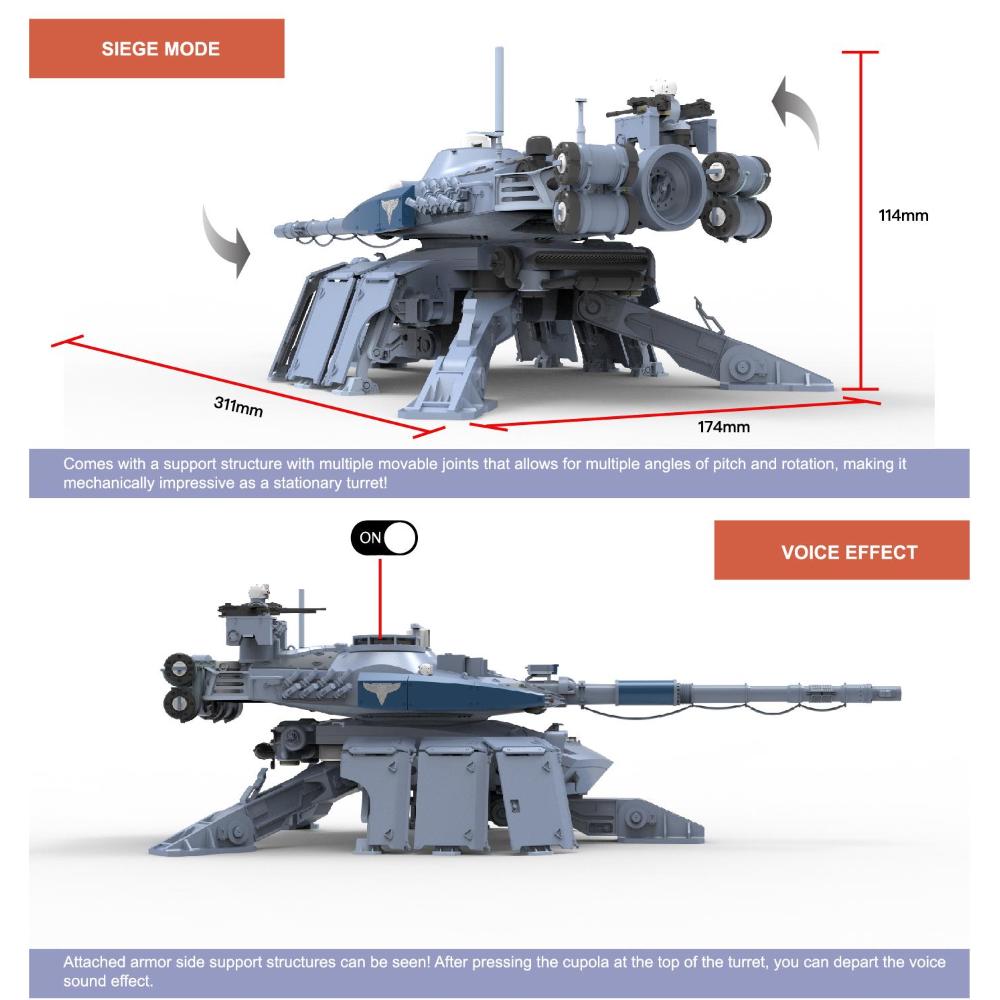 SIEGE MODE

114mm

311mm

174mm

Comes with a support structure with multiple movable joints that allows for multiple angles of pitch and rotation, making it mechanically impressive as a stationary turret!

ON

VOICE EFFECT

Attached armor side support structures can be seen! After pressing the cupola at the top of the turret, you can depart the voice sound effect.