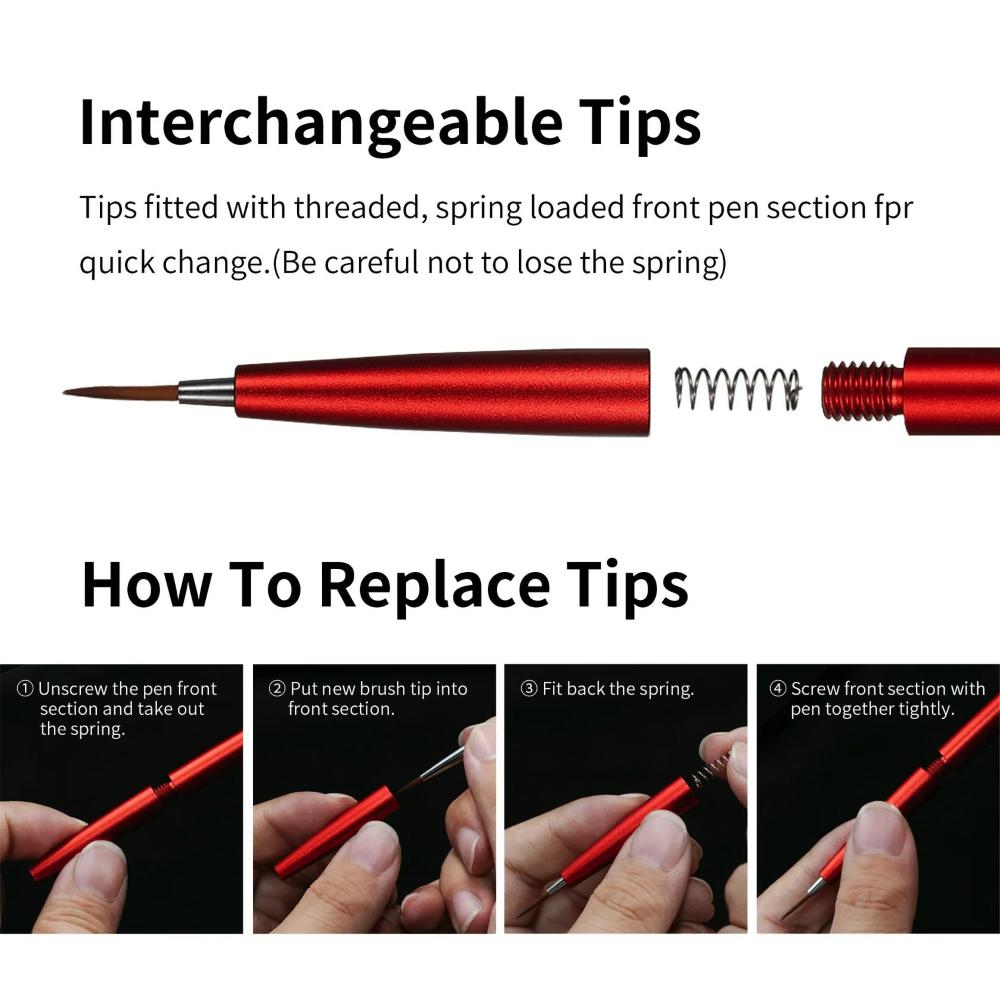 Interchangeable Tips

Tips fitted with threaded, spring loaded front pen section fpr quick change.(Be careful not to lose the spring)

How To Replace Tips

① Unscrew the pen front section and take out the spring.

② Put new brush tip into front section.

③ Fit back the spring.

④ Screw front section with pen together tightly.